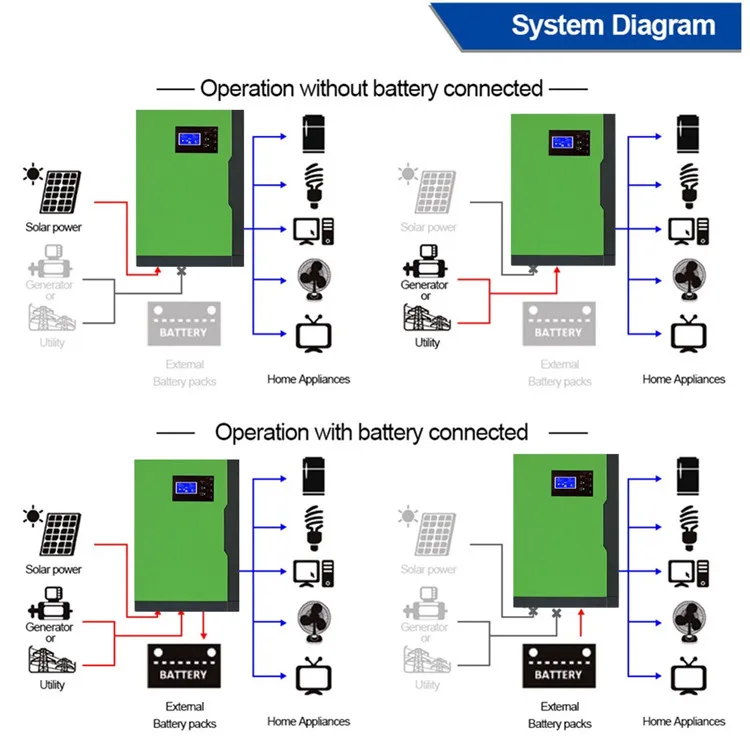 System Diagram

Operation without battery connected

Solar power

Generator or Utility

BATTERY

External Battery packs

Home Appliances

Solar power

Generator or Utility

BATTERY

External Battery packs

Home Appliances

Operation with battery connected

Solar power

Generator or Utility

BATTERY

External Battery packs

Home Appliances

Solar power

Generator or Utility

BATTERY

External Battery packs

Home Appliances